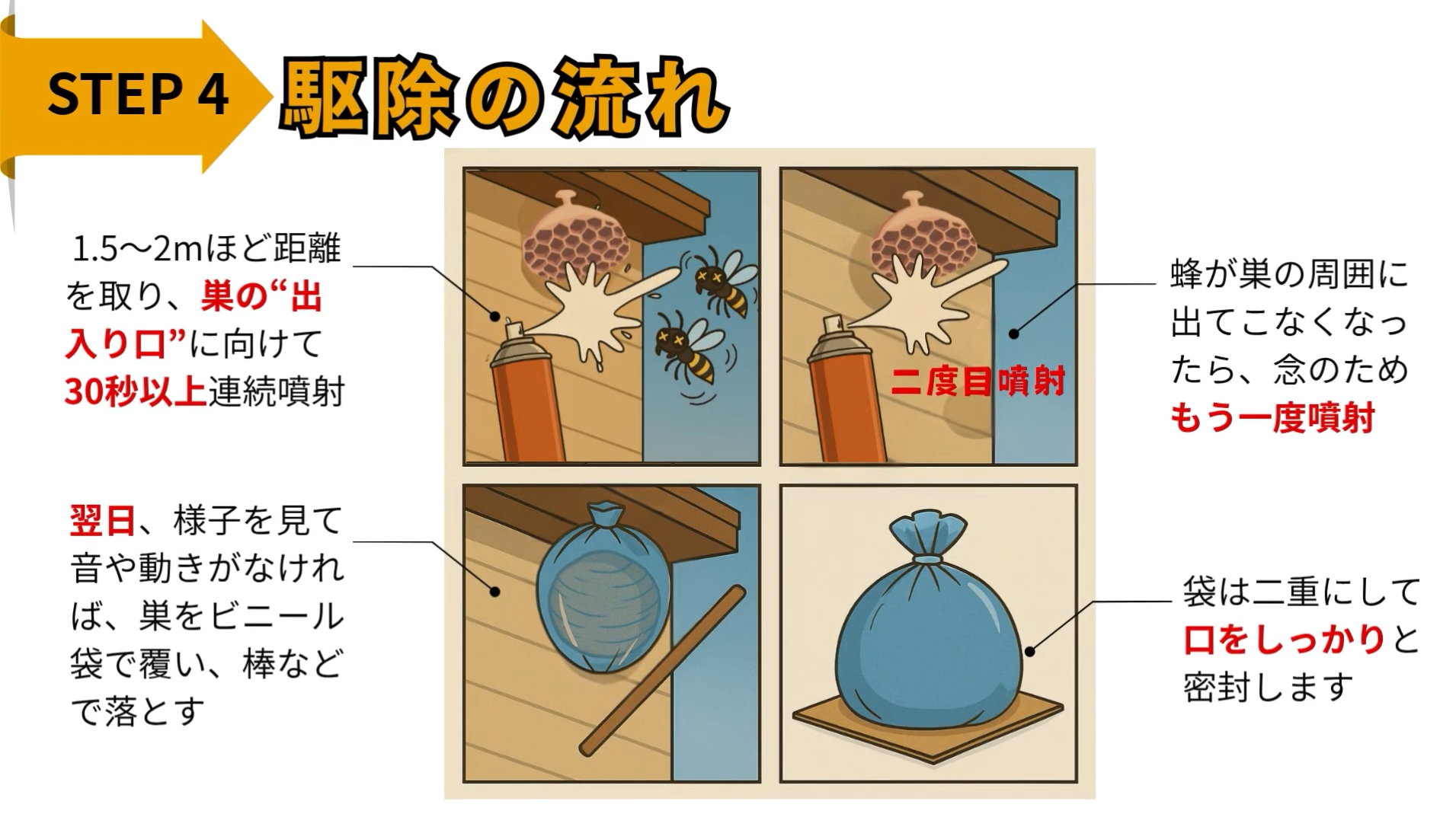 STEP 4 駆除の流れ

1.5〜2mほど距離を取り、巣の“出入り口”に向けて30秒以上連続噴射

二度目噴射

蜂が巣の周囲に出てこなくなったら、念のためもう一度噴射

翌日、様子を見て音や動きがなければ、巣をビニール袋で覆い、棒などで落とす

袋は二重にして口をしっかりと密封します