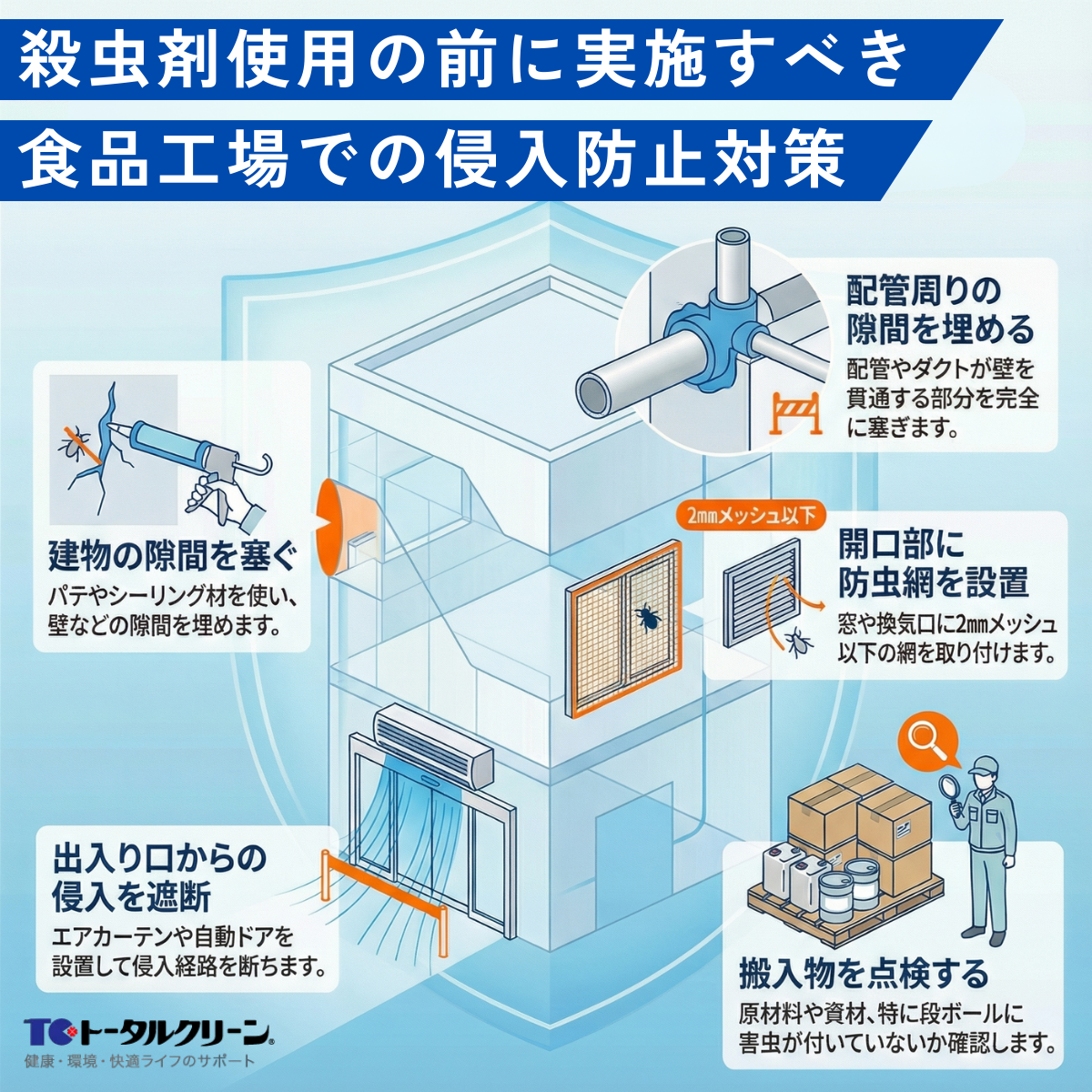 殺虫剤使用の前に実施すべき
食品工場での侵入防止対策

配管周りの隙間を埋める
配管やダクトが壁を貫通する部分を完全に塞ぎます。

建物の隙間を塞ぐ
パテやシーリング材を使い、壁などの隙間を埋めます。

2㎜メッシュ以下

開口部に防虫網を設置
窓や換気口に2㎜メッシュ以下の網を取り付けます。

出入り口からの侵入を遮断
エアカーテンや自動ドアを設置して侵入経路を断ちます。

搬入物を点検する
原材料や資材、特に段ボールに害虫が付いていないか確認します。

TCトータルクリーン
健康・環境・快適ライフのサポート