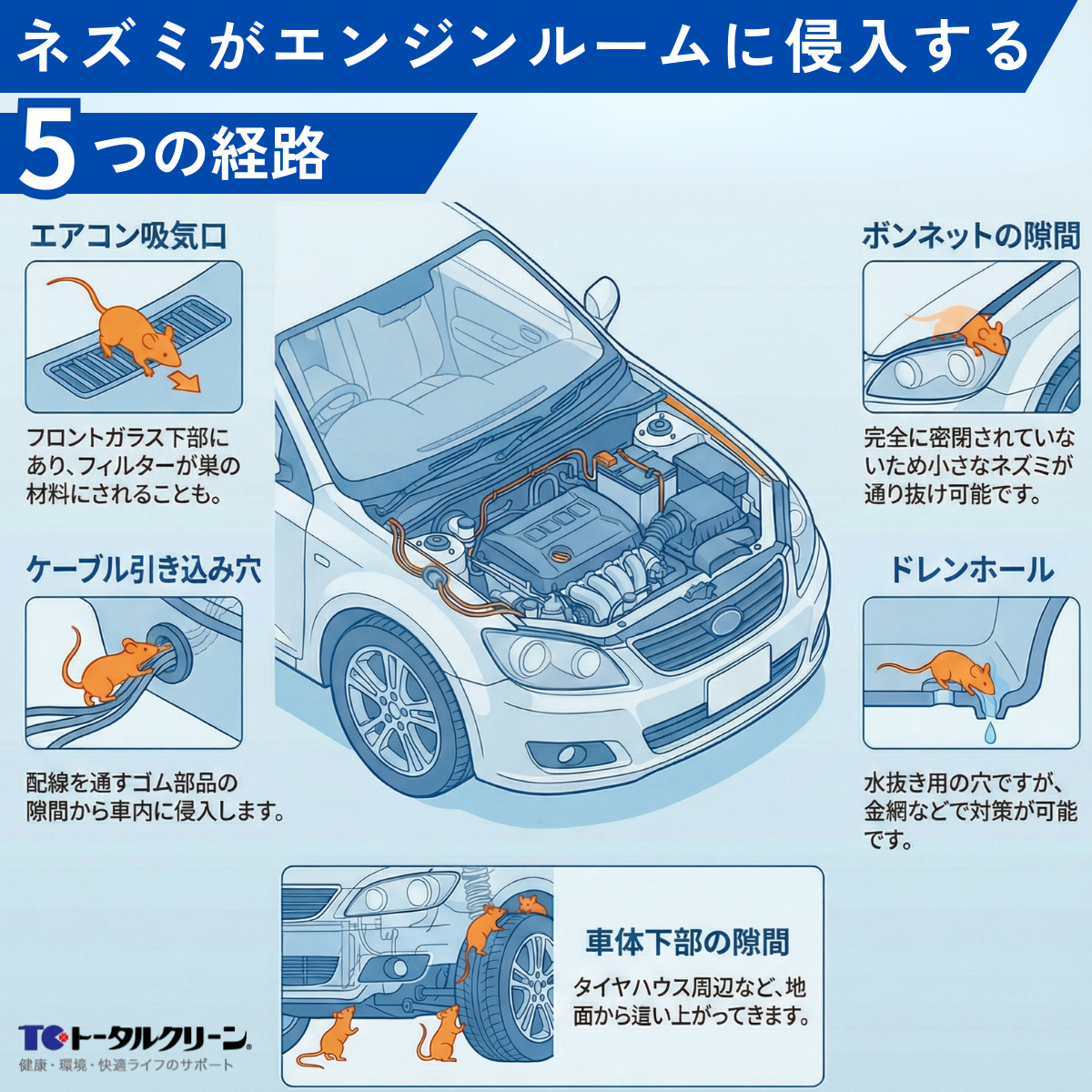 ネズミがエンジンルームに侵入する

5つの経路

エアコン吸気口

フロントガラス下部にあり、フィルターが巣の材料にされることも。

ケーブル引き込み穴

配線を通すゴム部品の隙間から車内に侵入します。

ボンネットの隙間

完全に密閉されていないため小さなネズミが通り抜け可能です。

ドレンホール

水抜き用の穴ですが、金網などで対策が可能です。

車体下部の隙間

タイヤハウス周辺など、地面から這い上がってきます。

TC トータルクリーン
健康・環境・快適ライフのサポート