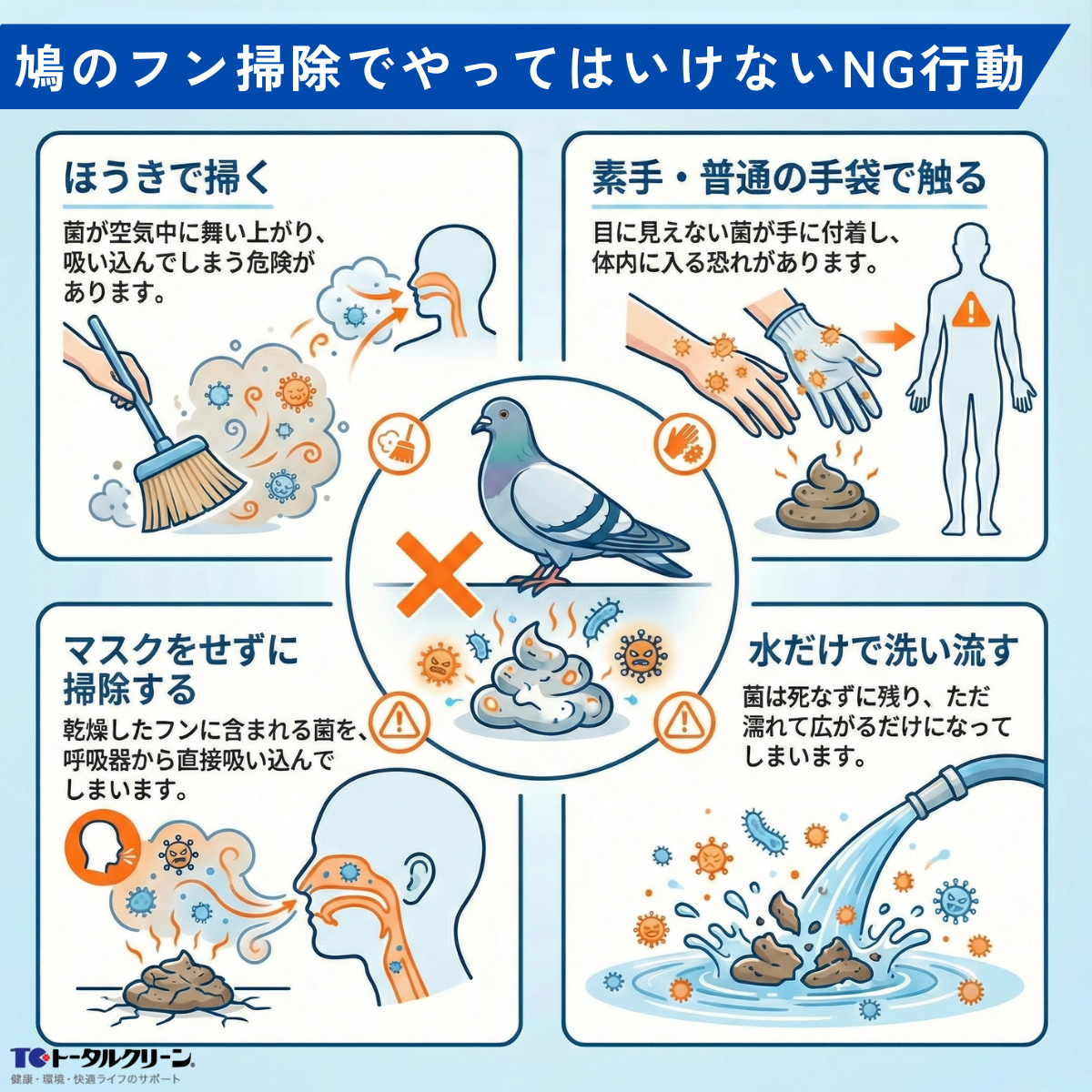 鳩のフン掃除でやってはいけないNG行動

ほうきで掃く

菌が空気中に舞い上がり、吸い込んでしまう危険があります。

素手・普通の手袋で触る

目に見えない菌が手に付着し、体内に入る恐れがあります。

マスクをせずに掃除する

乾燥したフンに含まれる菌を、呼吸器から直接吸い込んでしまいます。

水だけで洗い流す

菌は死なずに残り、ただ濡れて広がるだけになってしまいます。

TCトータルクリーン
健康・環境・快適ライフのサポート