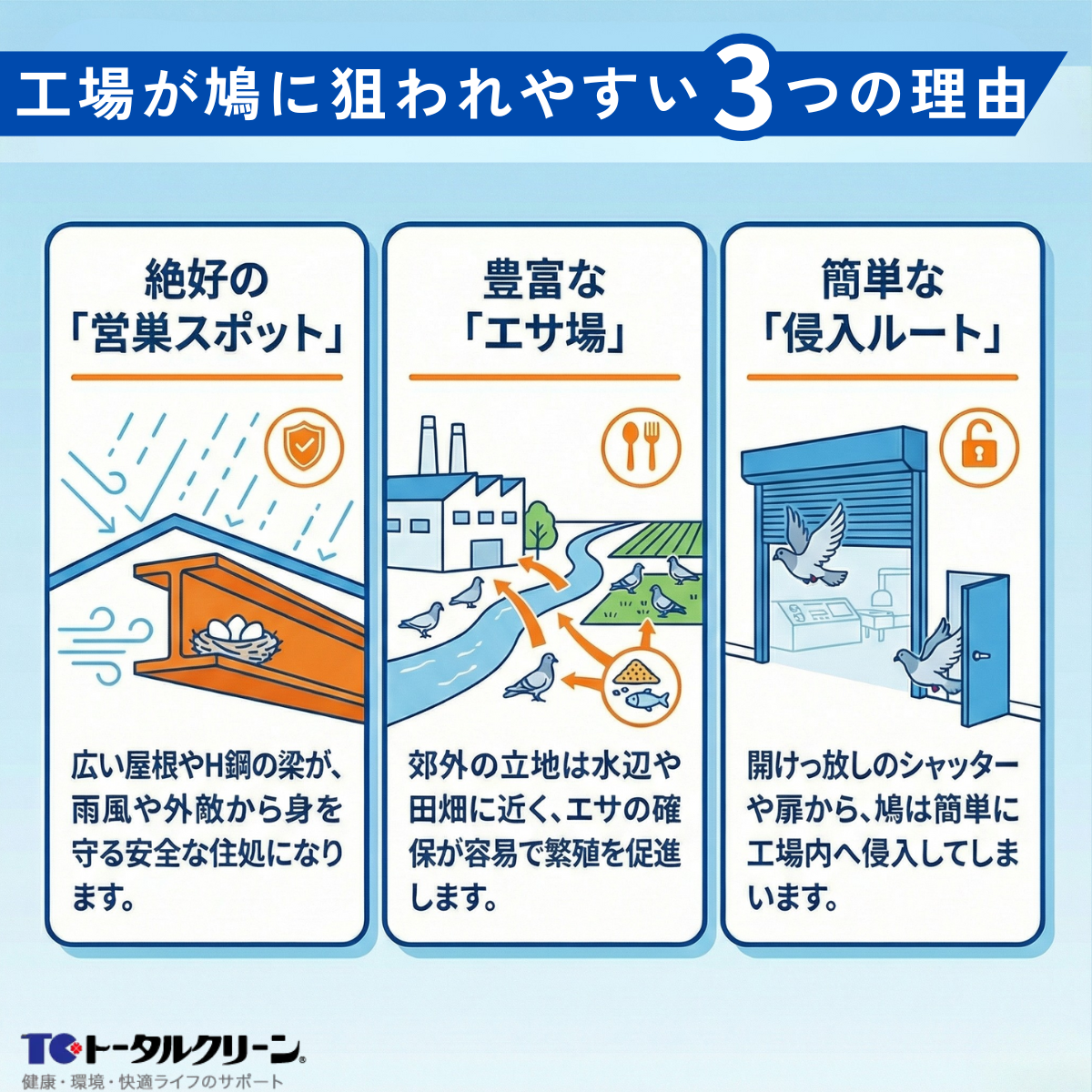 工場が鳩に狙われやすい3つの理由

絶好の「営巣スポット」

広い屋根やH鋼の梁が、雨風や外敵から身を守る安全な住処になります。

豊富な「エサ場」

郊外の立地は水辺や田畑に近く、エサの確保が容易で繁殖を促進します。

簡単な「侵入ルート」

開けっ放しのシャッターや扉から、鳩は簡単に工場内へ侵入してしまいます。

TCトータルクリーン®
健康・環境・快適ライフのサポート