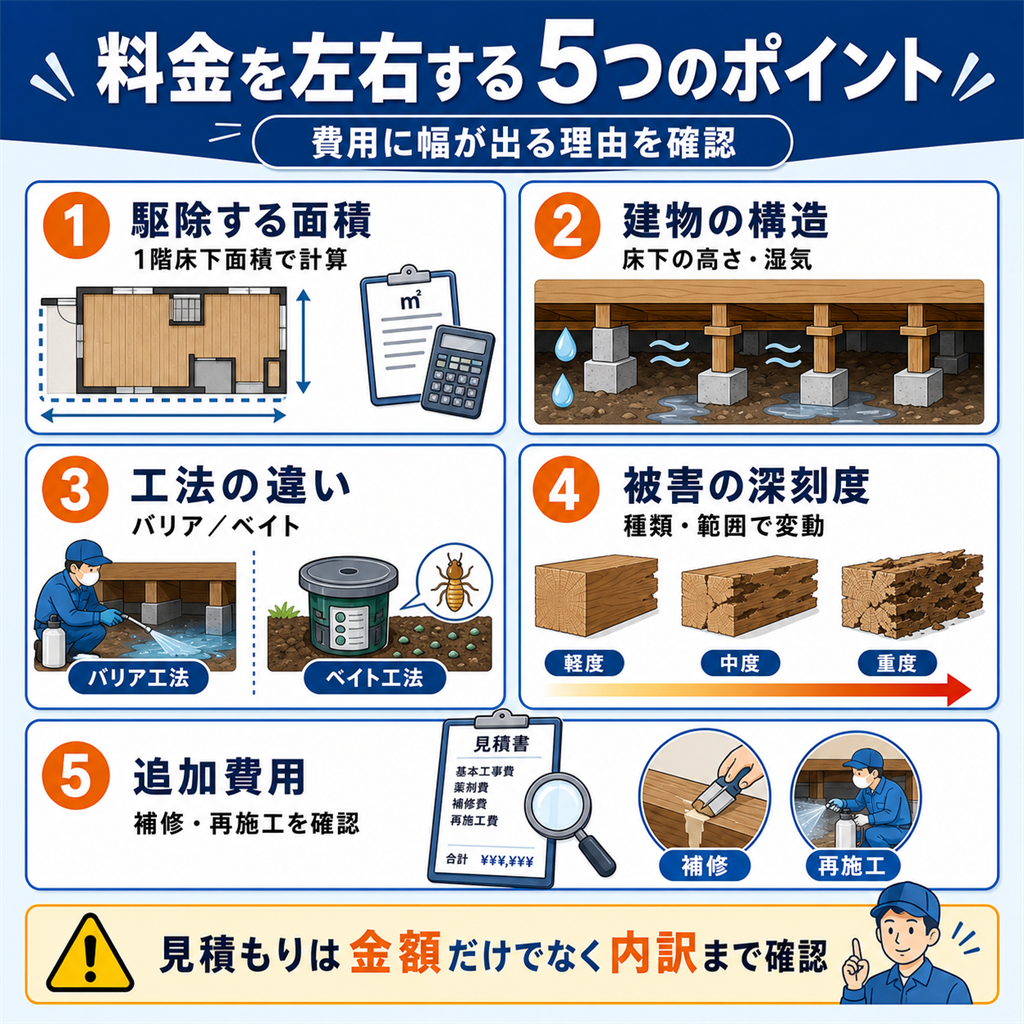 料金を左右する5つのポイント

費用に幅が出る理由を確認

1 駆除する面積
1階床下面積で計算

$m^2$

2 建物の構造
床下の高さ・湿気

3 工法の違い
バリア／ベイト

バリア工法

ベイト工法

4 被害の深刻度
種類・範囲で変動

軽度

中度

重度

5 追加費用
補修・再施工を確認

見積書
基本工事費
薬剤費
補修費
再施工費
合計 ¥¥¥,¥¥¥

補修

再施工

見積もりは金額だけでなく内訳まで確認