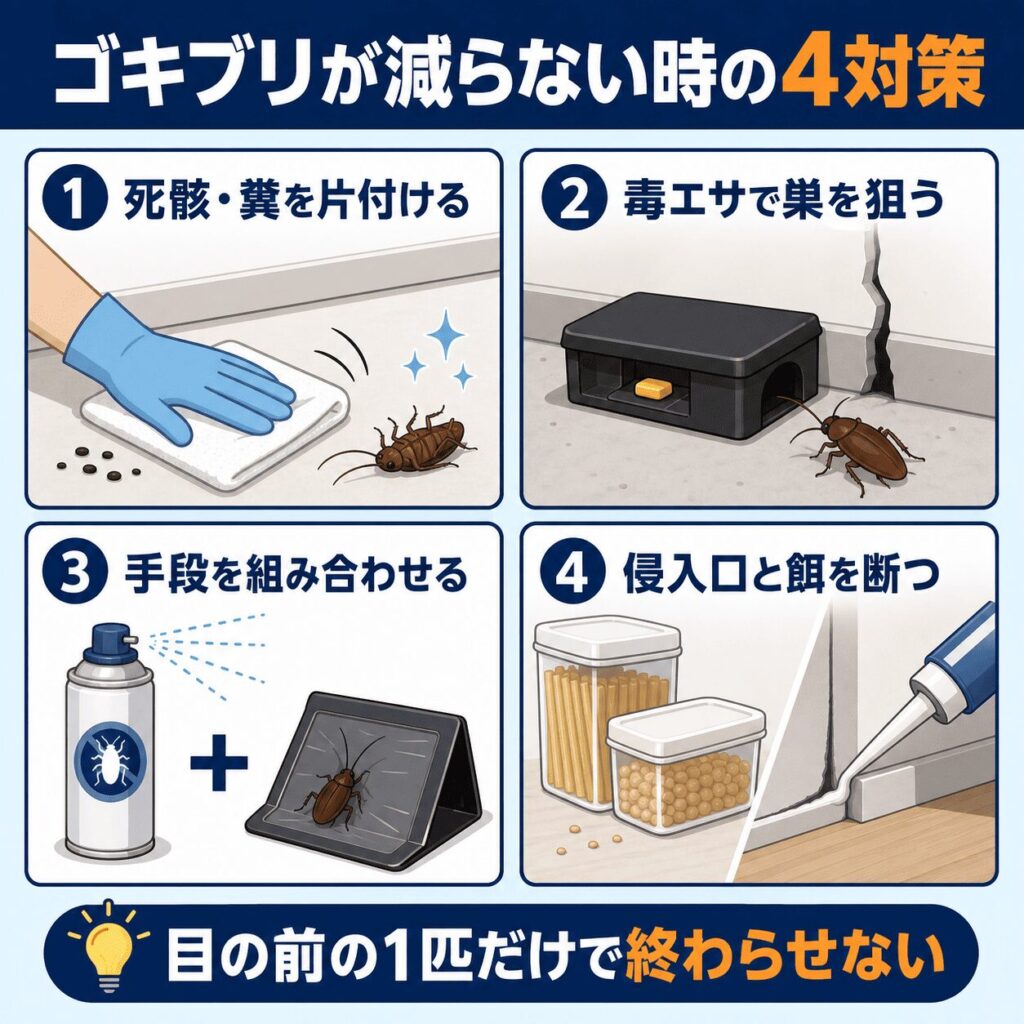 ゴキブリが減らない時の4対策

1 死骸・糞を片付ける

2 毒エサで巣を狙う

3 手段を組み合わせる

+

4 侵入口と餌を断つ

目の前の1匹だけで終わらせない